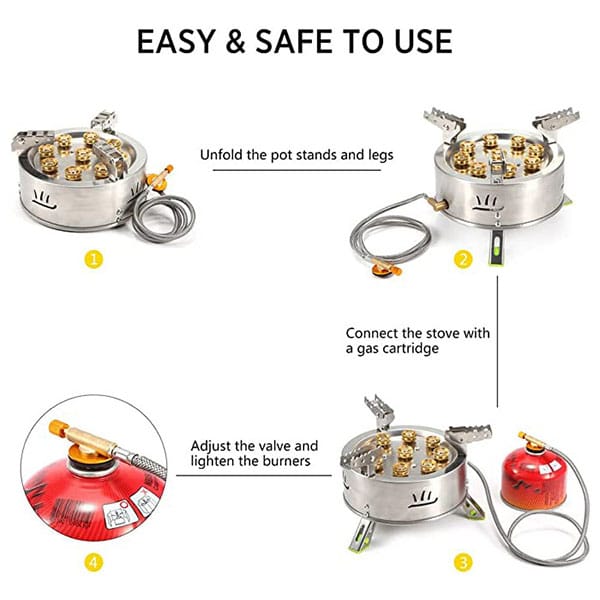 EASY & SAFE TO USE

Unfold the pot stands and legs

1

2

Connect the stove with a gas cartridge

Adjust the valve and lighten the burners

4

3