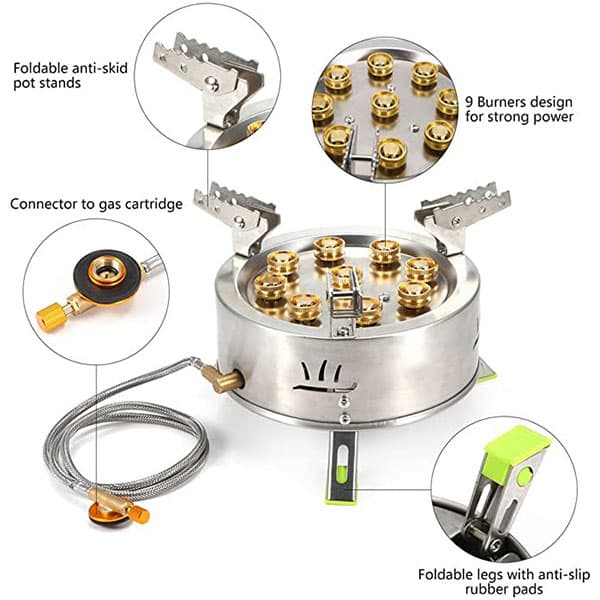 Foldable anti-skid pot stands

9 Burners design for strong power

Connector to gas cartridge

Foldable legs with anti-slip rubber pads